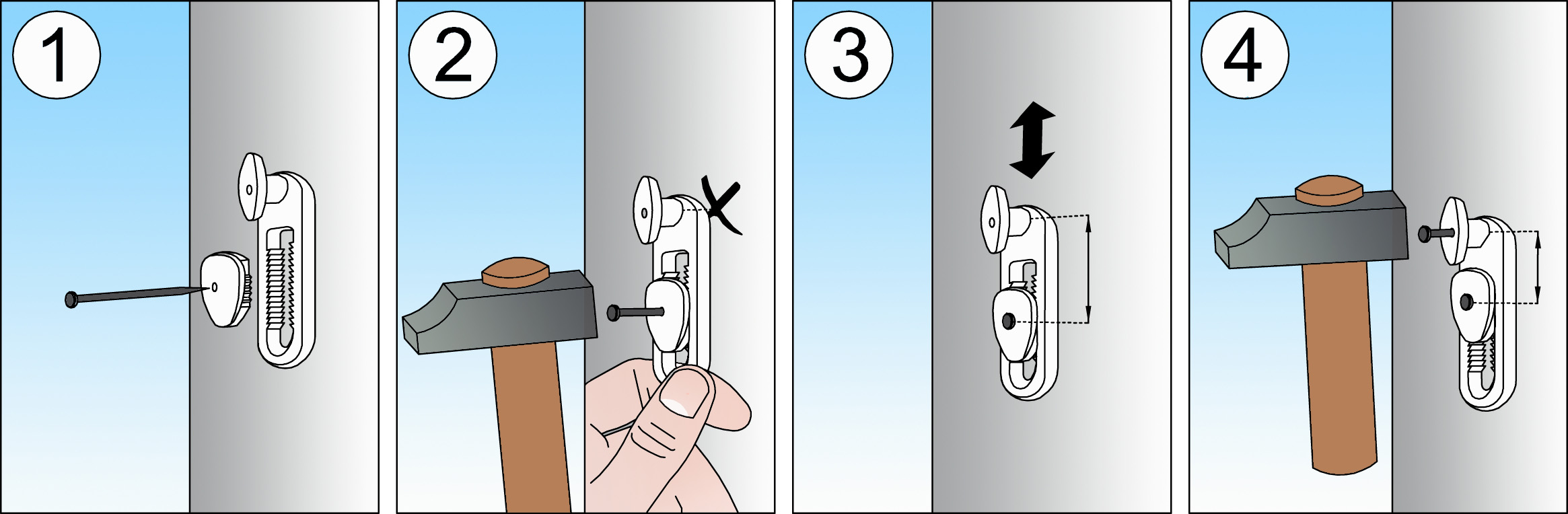 1

2

3

4